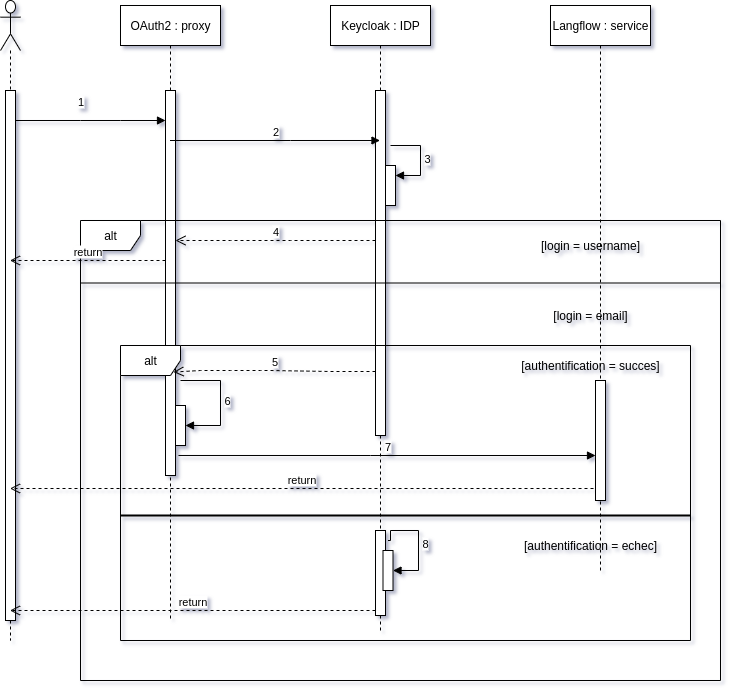 OAuth2 : proxy

Keycloak : IDP

Langflow : service

1

2

3

alt

4

return

[login = username]

[login = email]

alt

5

[authentification = succes]

6

7

return

8

[authentification = echec]

return